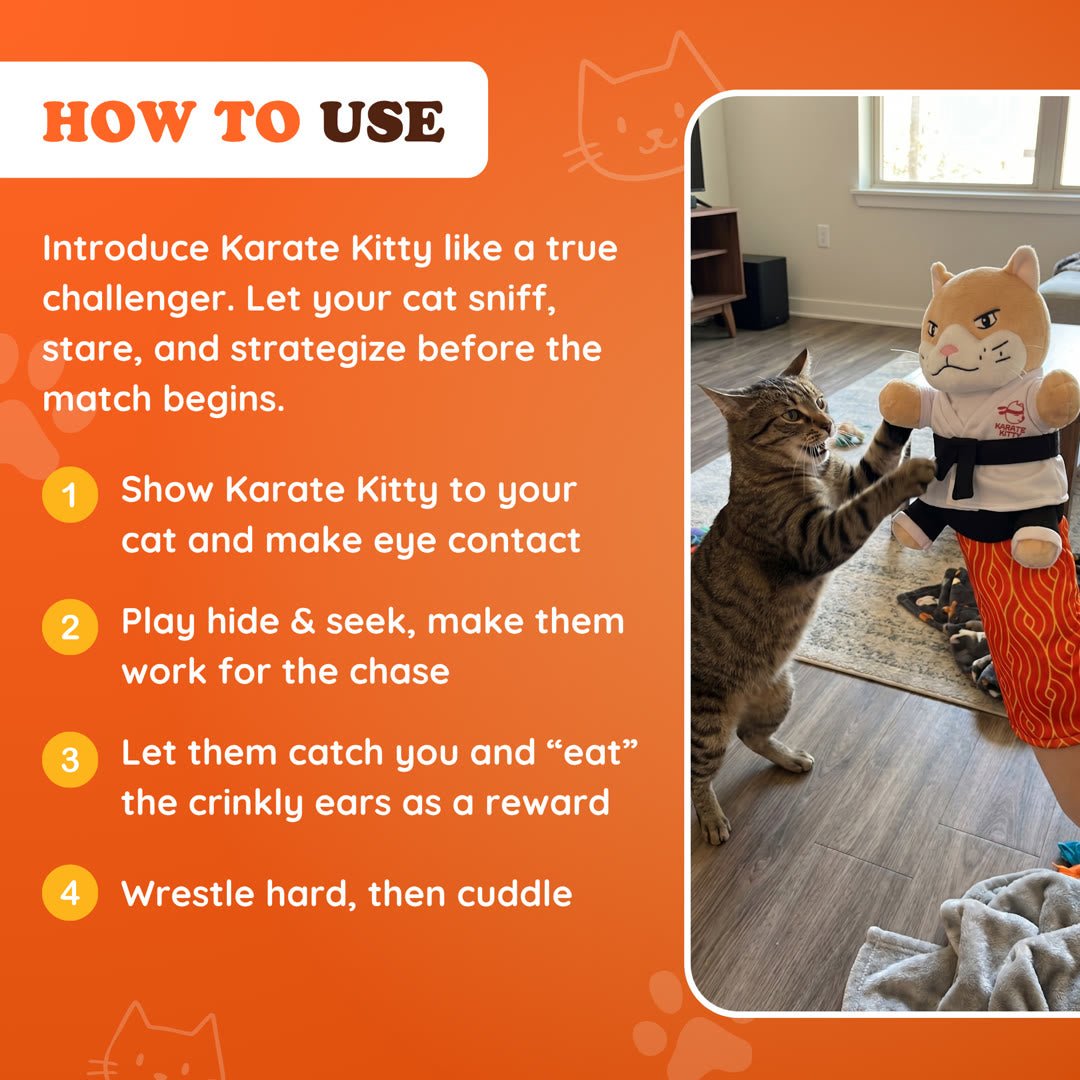 HOW TO USE

Introduce Karate Kitty like a true challenger. Let your cat sniff, stare, and strategize before the match begins.

1 Show Karate Kitty to your cat and make eye contact

2 Play hide & seek, make them work for the chase

3 Let them catch you and “eat” the crinkly ears as a reward

4 Wrestle hard, then cuddle

KARATE KITTY